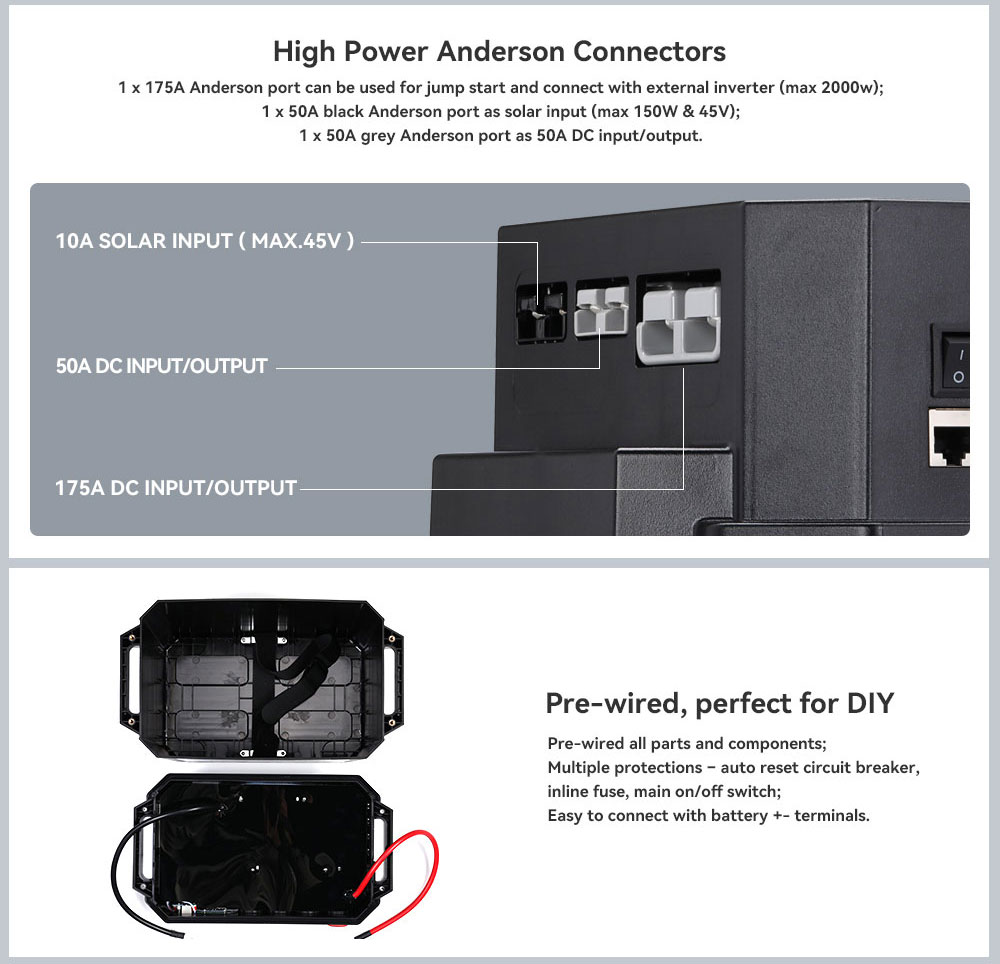 High Power Anderson Connectors

1 x 175A Anderson port can be used for jump start and connect with external inverter (max 2000w);
1 x 50A black Anderson port as solar input (max 150W & 45V);
1 x 50A grey Anderson port as 50A DC input/output.

10A SOLAR INPUT ( MAX.45V )

50A DC INPUT/OUTPUT

175A DC INPUT/OUTPUT

I
O

Pre-wired, perfect for DIY

Pre-wired all parts and components;
Multiple protections – auto reset circuit breaker, inline fuse, main on/off switch;
Easy to connect with battery +- terminals.